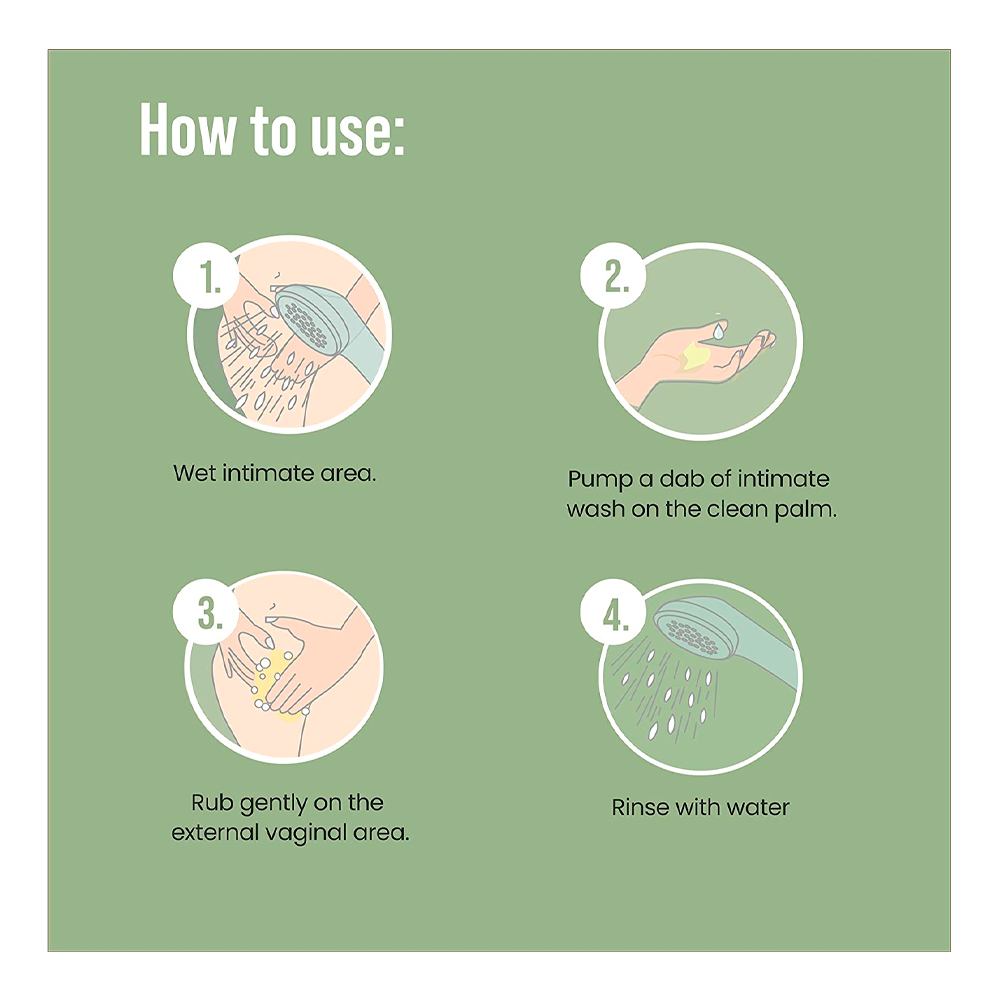 How to use:

1.

Wet intimate area.

2.

Pump a dab of intimate wash on the clean palm.

3.

Rub gently on the external vaginal area.

4.

Rinse with water