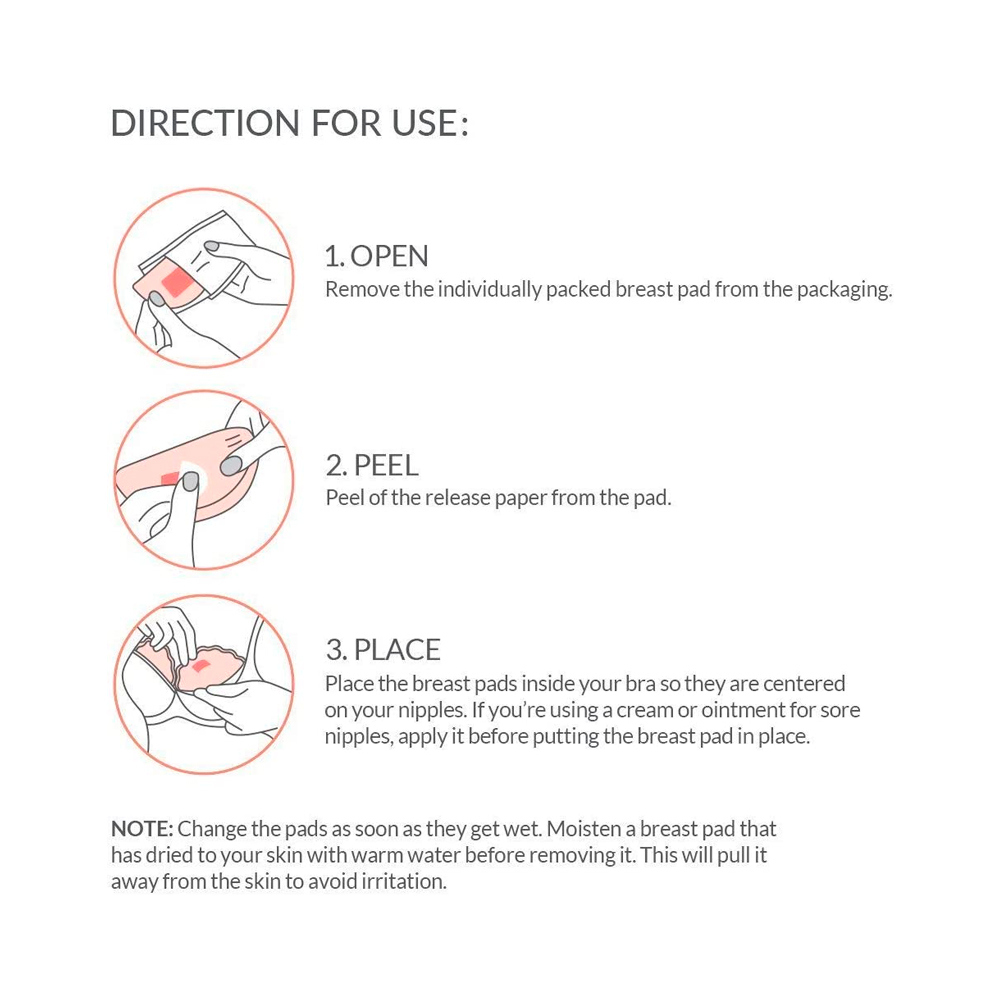 DIRECTION FOR USE:

1. OPEN
Remove the individually packed breast pad from the packaging.

2. PEEL
Peel of the release paper from the pad.

3. PLACE
Place the breast pads inside your bra so they are centered on your nipples. If you're using a cream or ointment for sore nipples, apply it before putting the breast pad in place.

NOTE: Change the pads as soon as they get wet. Moisten a breast pad that has dried to your skin with warm water before removing it. This will pull it away from the skin to avoid irritation.