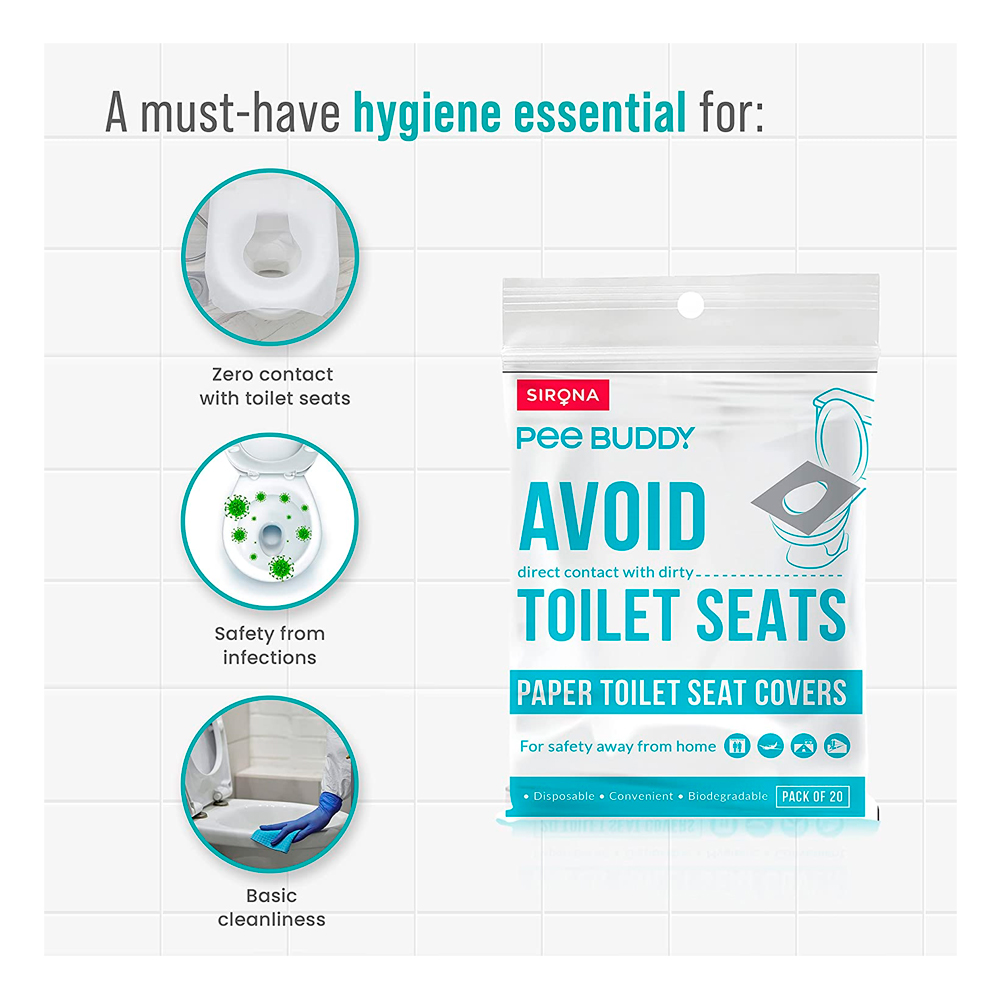 A must-have hygiene essential for:

Zero contact with toilet seats

Safety from infections

Basic cleanliness

SIRONA

PEE BUDDY

AVOID

direct contact with dirty

TOILET SEATS

PAPER TOILET SEAT COVERS

For safety away from home

• Disposable • Convenient • Biodegradable

PACK OF 20