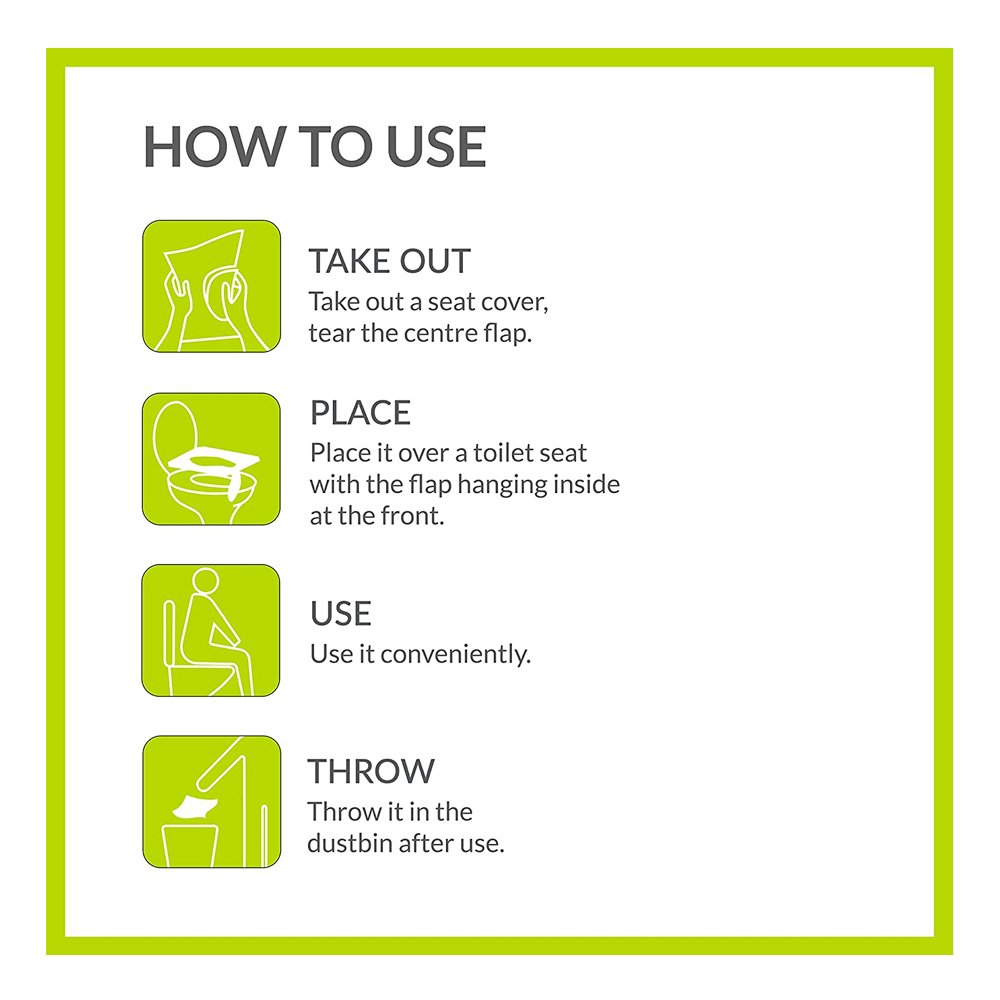 HOW TO USE

TAKE OUT
Take out a seat cover, tear the centre flap.

PLACE
Place it over a toilet seat with the flap hanging inside at the front.

USE
Use it conveniently.

THROW
Throw it in the dustbin after use.