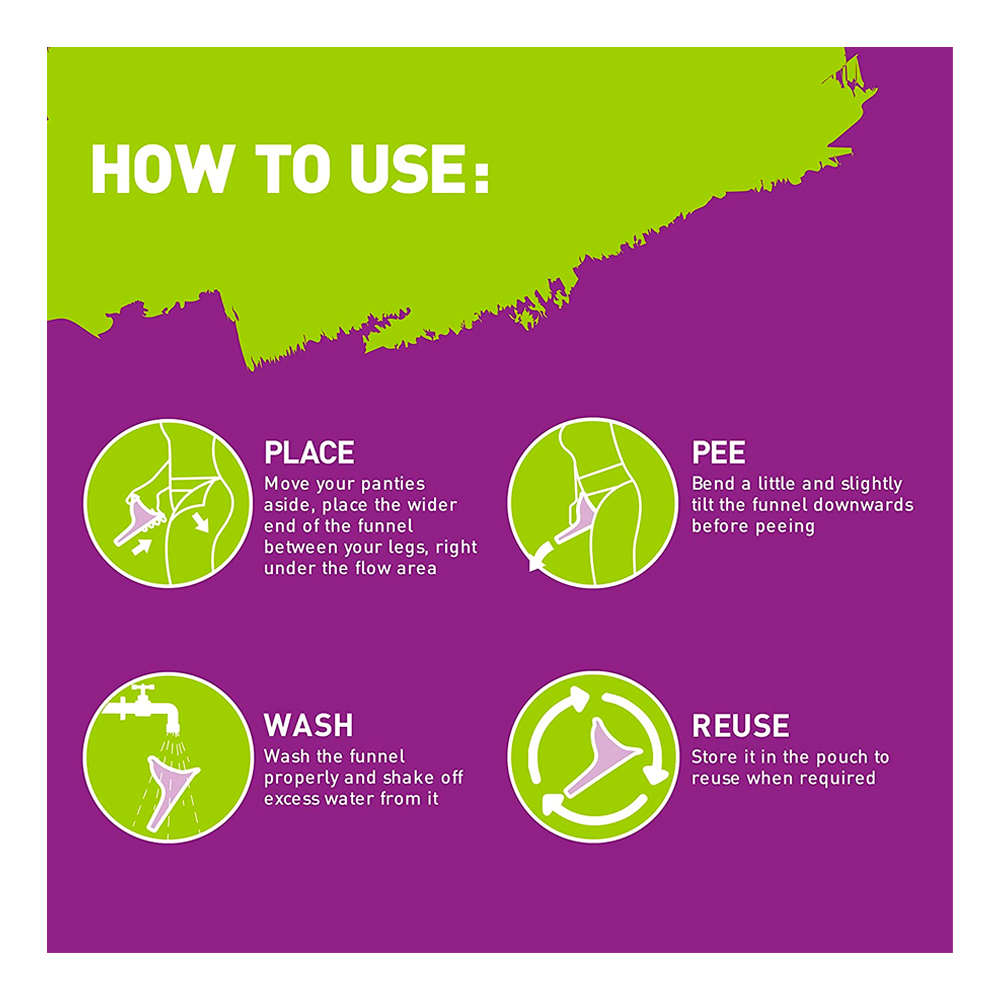 HOW TO USE:

PLACE
Move your panties aside, place the wider end of the funnel between your legs, right under the flow area

PEE
Bend a little and slightly tilt the funnel downwards before peeing

WASH
Wash the funnel properly and shake off excess water from it

REUSE
Store it in the pouch to reuse when required