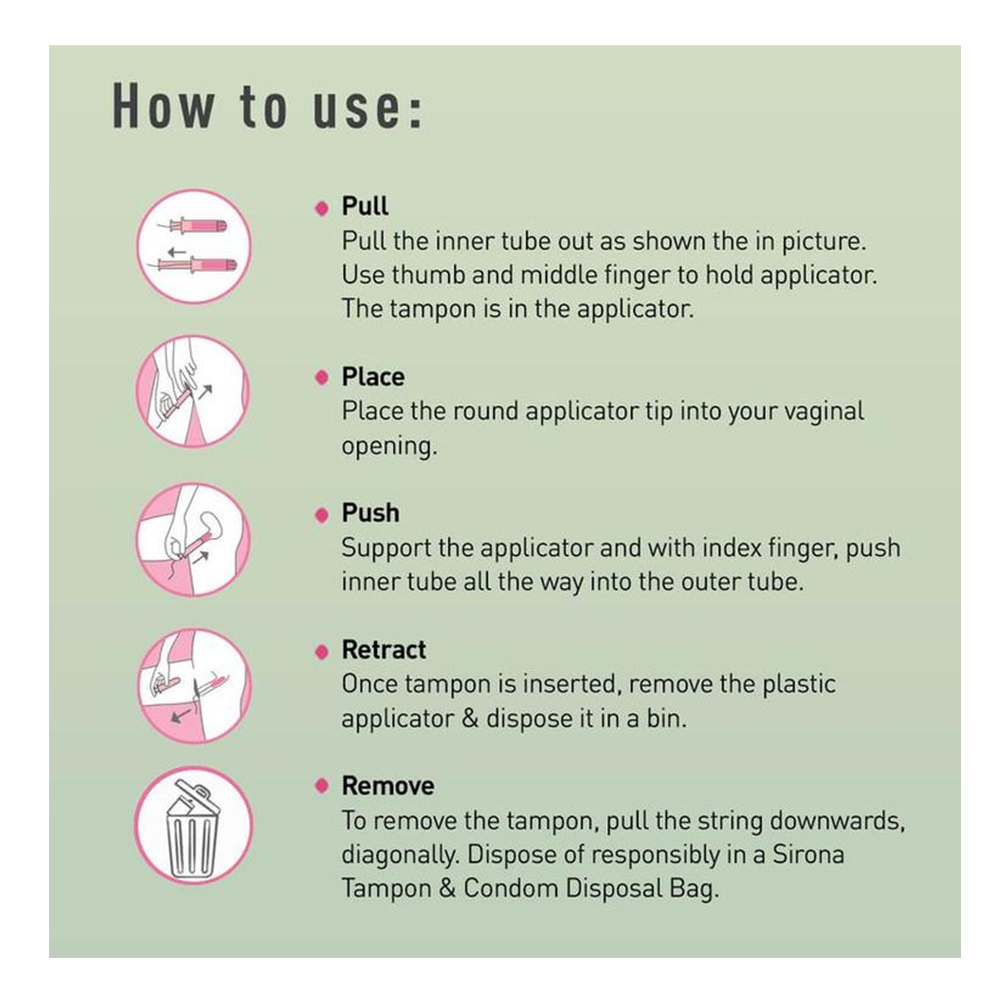 How to use:

Pull
Pull the inner tube out as shown the in picture. Use thumb and middle finger to hold applicator. The tampon is in the applicator.

Place
Place the round applicator tip into your vaginal opening.

Push
Support the applicator and with index finger, push inner tube all the way into the outer tube.

Retract
Once tampon is inserted, remove the plastic applicator & dispose it in a bin.

Remove
To remove the tampon, pull the string downwards, diagonally. Dispose of responsibly in a Sirona Tampon & Condom Disposal Bag.