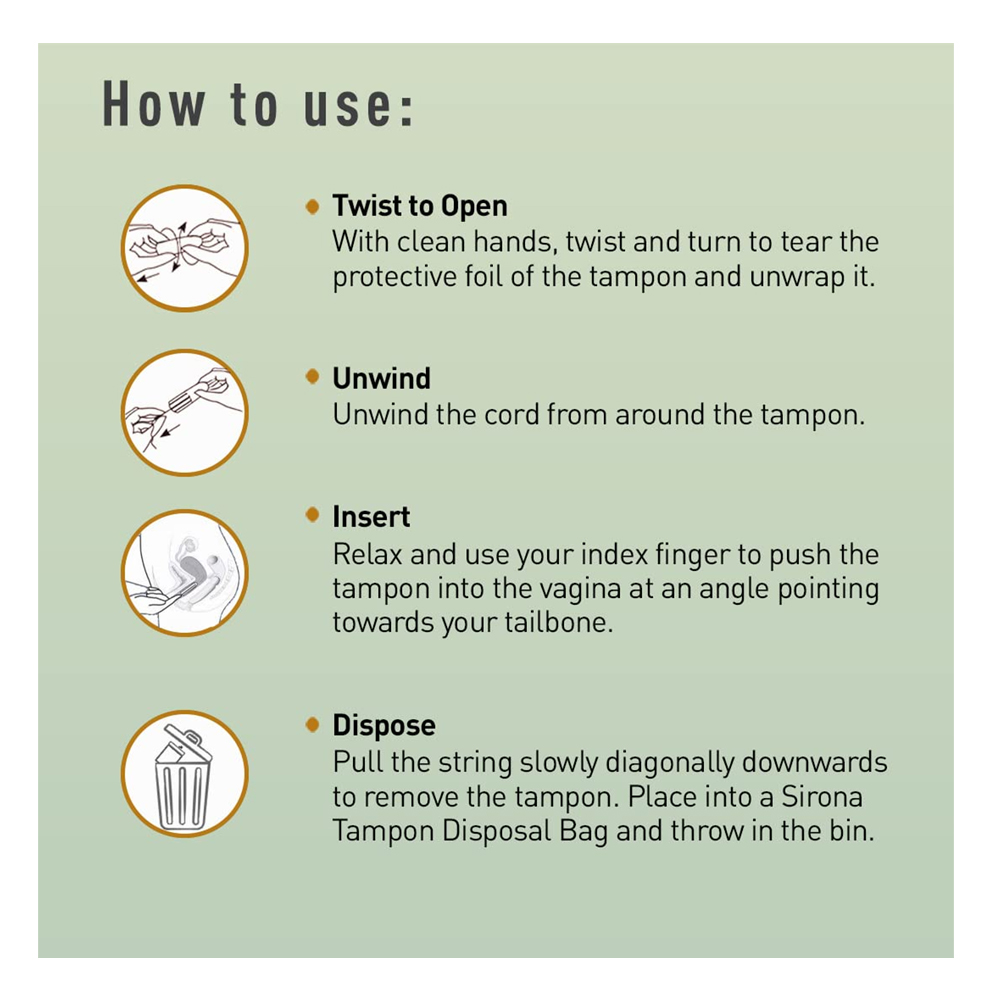 How to use:

Twist to Open
With clean hands, twist and turn to tear the protective foil of the tampon and unwrap it.

Unwind
Unwind the cord from around the tampon.

Insert
Relax and use your index finger to push the tampon into the vagina at an angle pointing towards your tailbone.

Dispose
Pull the string slowly diagonally downwards to remove the tampon. Place into a Sirona Tampon Disposal Bag and throw in the bin.