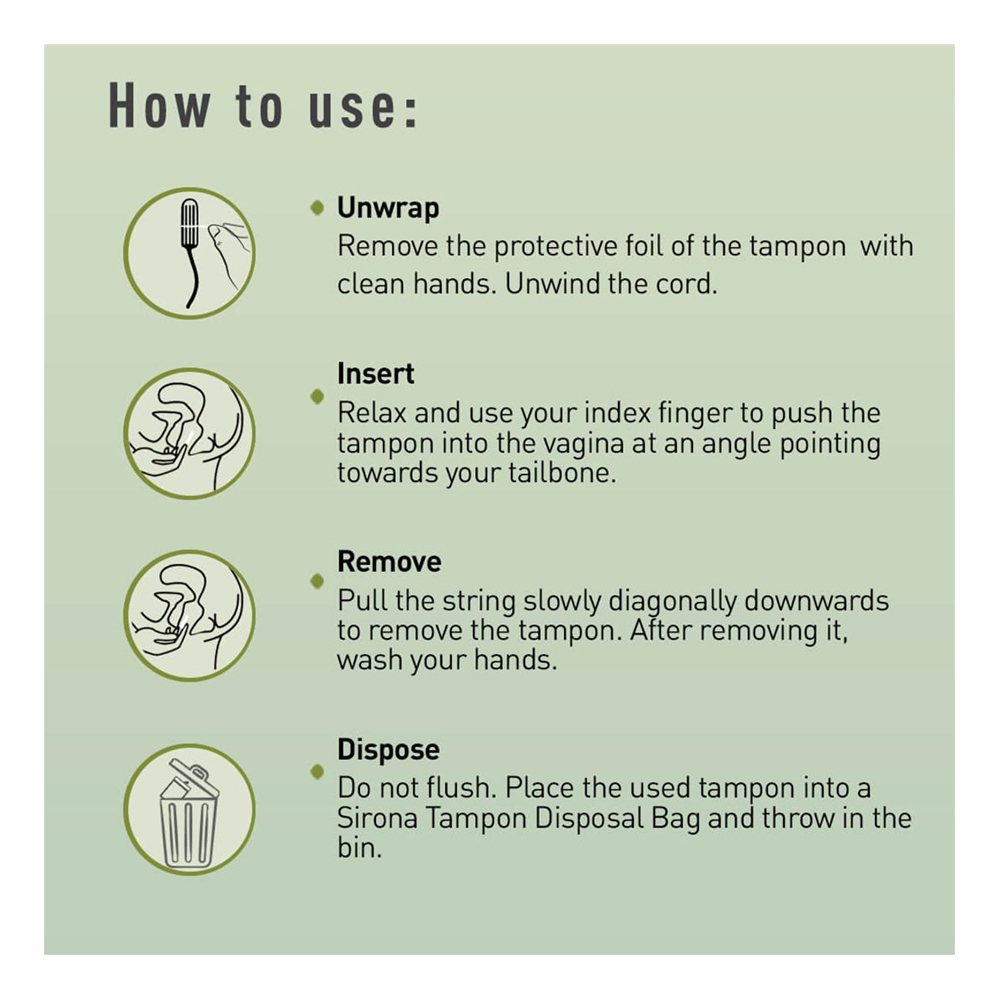 How to use:

Unwrap
Remove the protective foil of the tampon with clean hands. Unwind the cord.

Insert
Relax and use your index finger to push the tampon into the vagina at an angle pointing towards your tailbone.

Remove
Pull the string slowly diagonally downwards to remove the tampon. After removing it, wash your hands.

Dispose
Do not flush. Place the used tampon into a Sirona Tampon Disposal Bag and throw in the bin.